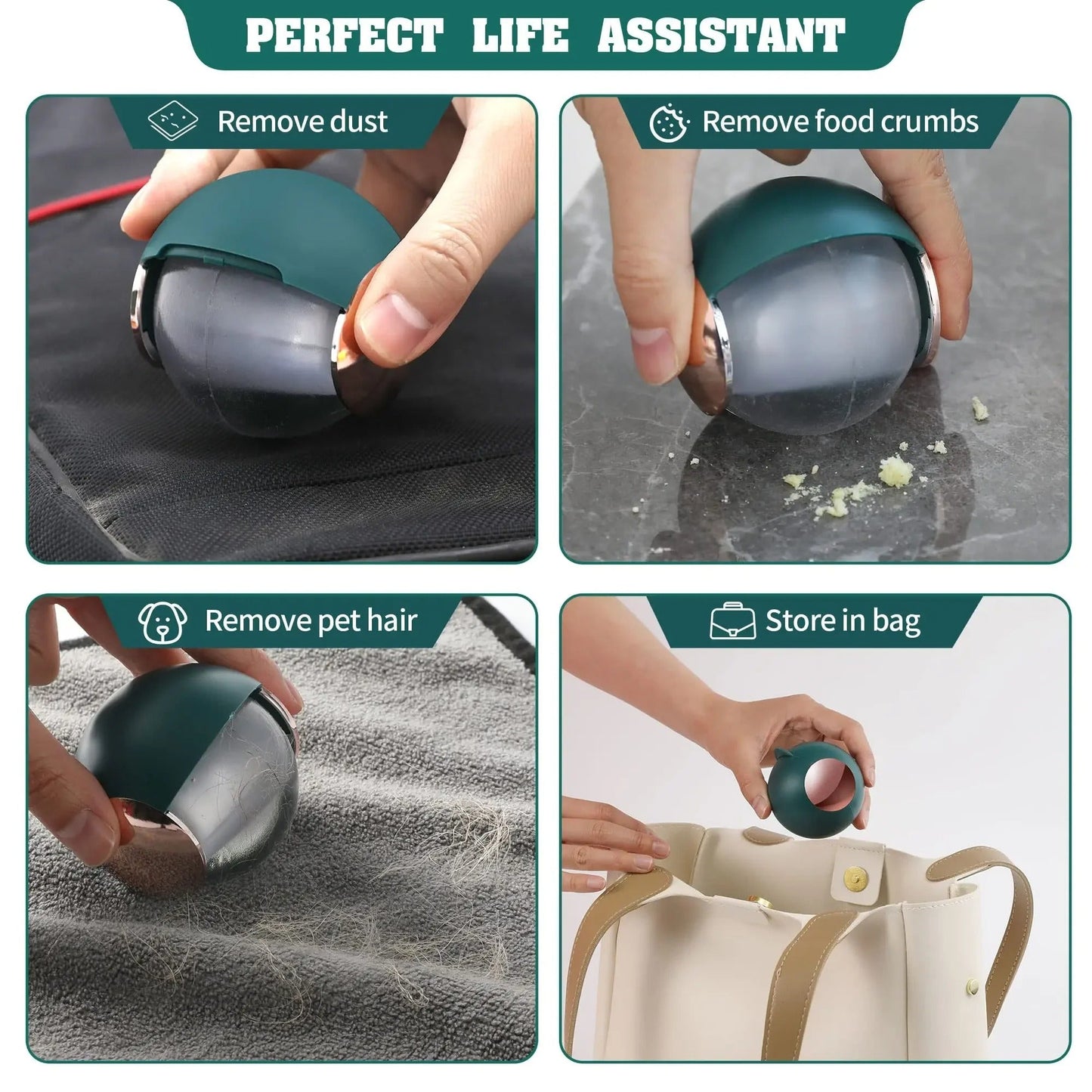 PERFECT LIFE ASSISTANT

Remove dust

Remove food crumbs

Remove pet hair

Store in bag