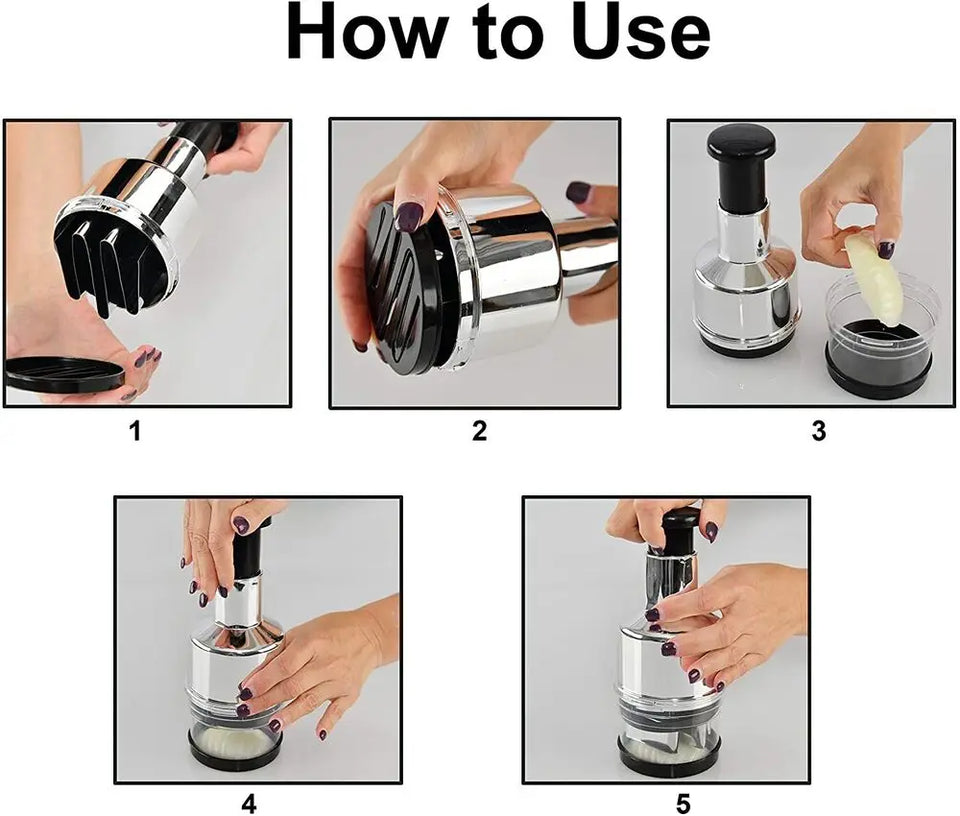 How to Use

1

2

3

4

5